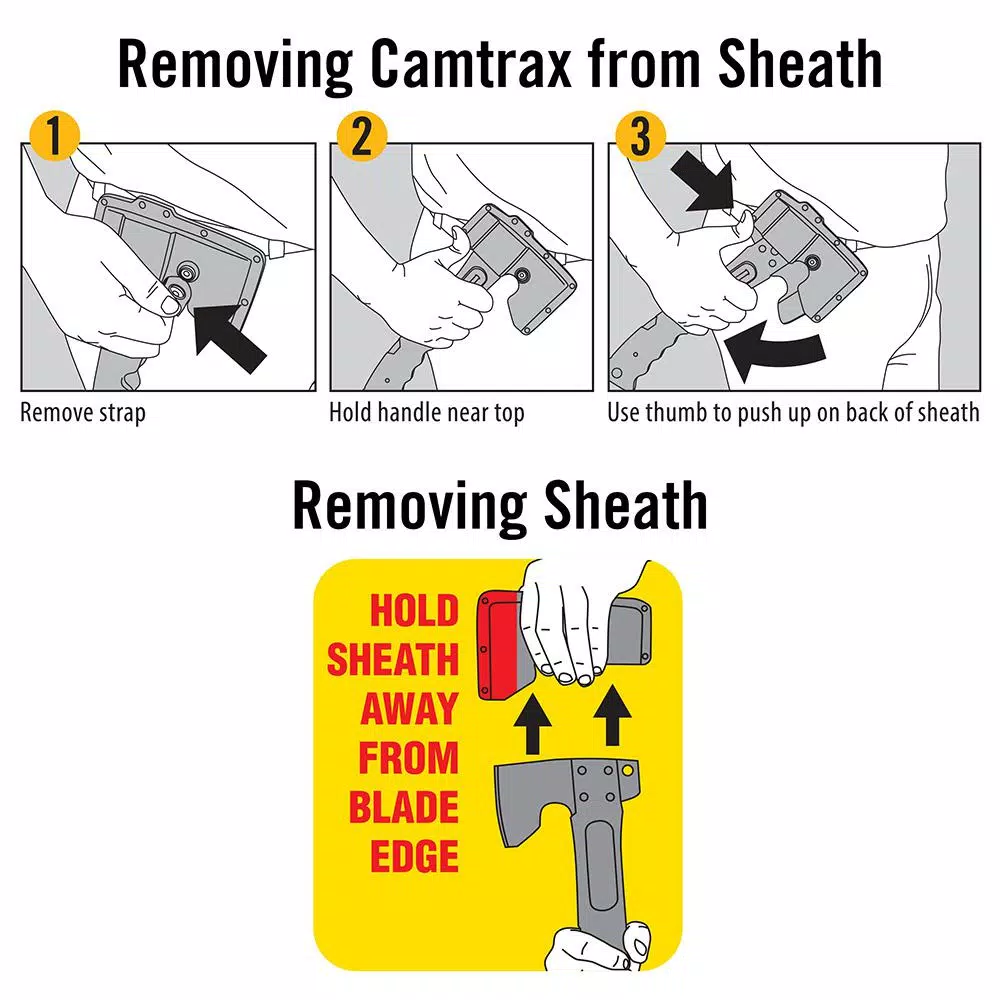 Removing Camtrax from Sheath

1

Remove strap

2

Hold handle near top

3

Use thumb to push up on back of sheath

Removing Sheath

HOLD SHEATH AWAY FROM BLADE EDGE