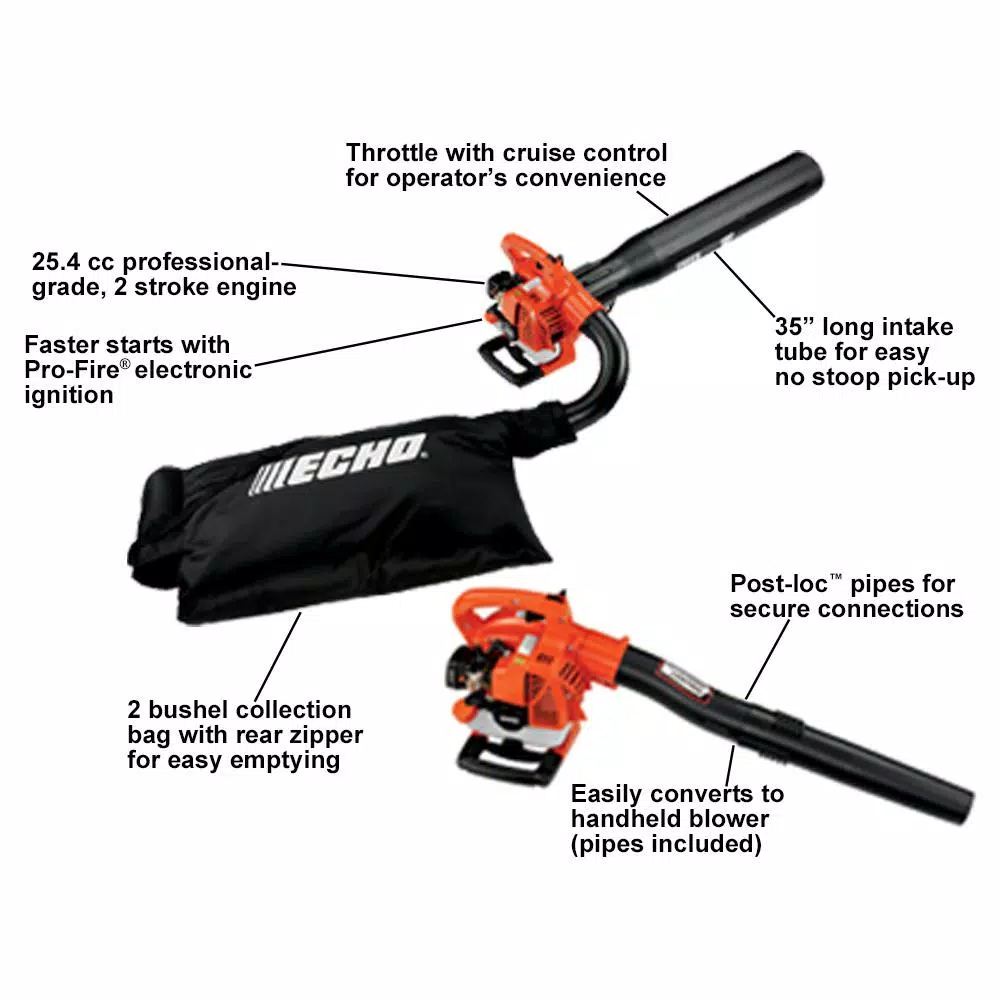 Throttle with cruise control for operator's convenience

25.4 cc professional-grade, 2 stroke engine

Faster starts with Pro-Fire® electronic ignition

35" long intake tube for easy no stoop pick-up

ECHO

Post-loc™ pipes for secure connections

2 bushel collection bag with rear zipper for easy emptying

Easily converts to handheld blower (pipes included)