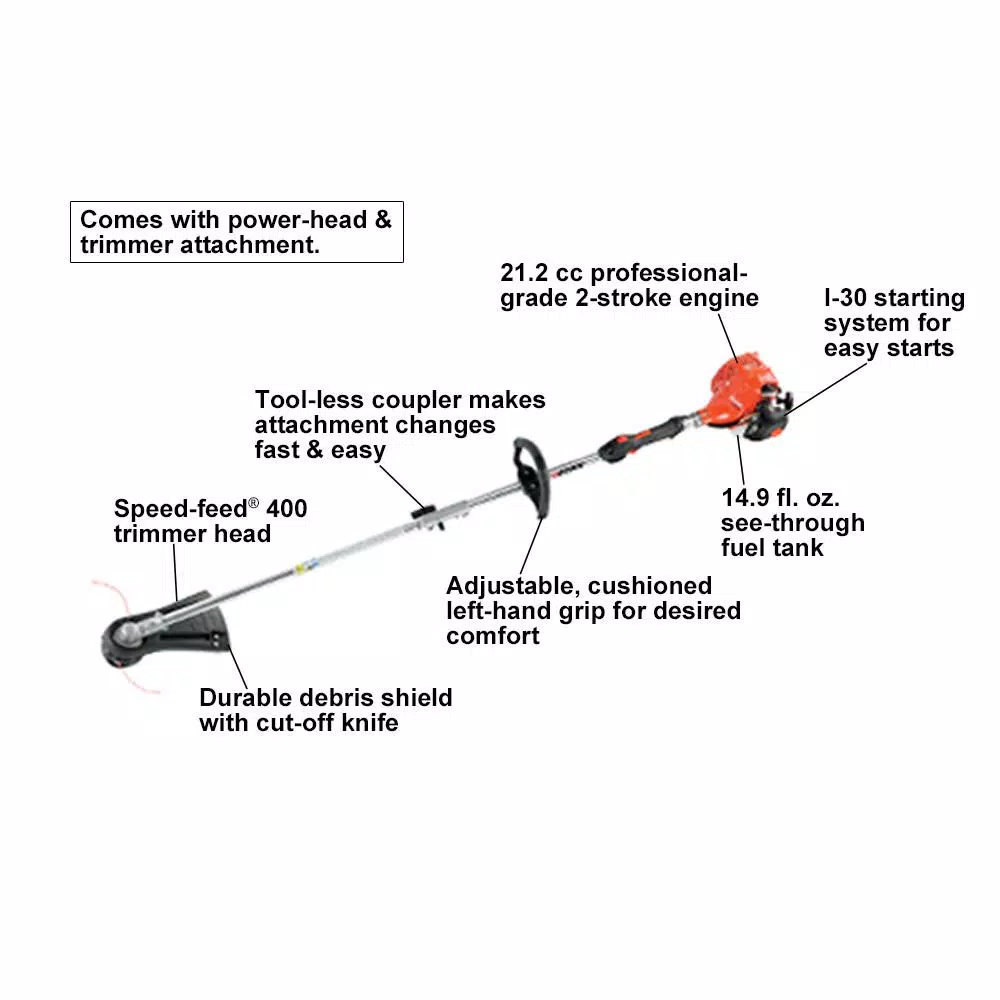 Comes with power-head & trimmer attachment.

21.2 cc professional-grade 2-stroke engine

I-30 starting system for easy starts

Tool-less coupler makes attachment changes fast & easy

Speed-feed® 400 trimmer head

14.9 fl. oz. see-through fuel tank

Adjustable, cushioned left-hand grip for desired comfort

Durable debris shield with cut-off knife